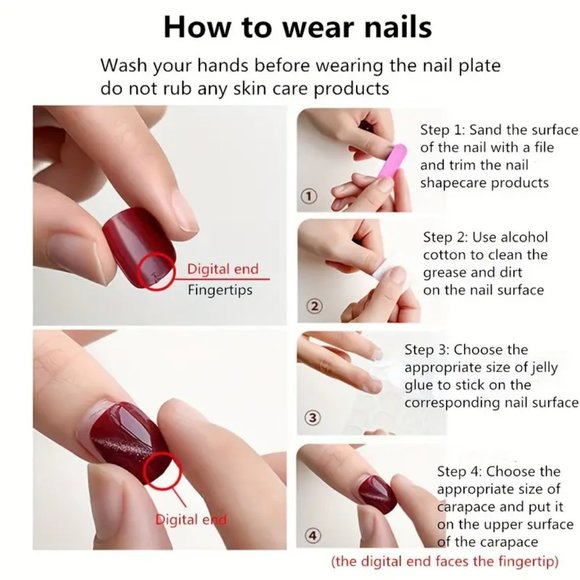 How to wear nails

Wash your hands before wearing the nail plate do not rub any skin care products

Digital end
Fingertips

Digital end

①
Step 1: Sand the surface of the nail with a file and trim the nail shapecare products

②
Step 2: Use alcohol cotton to clean the grease and dirt on the nail surface

③
Step 3: Choose the appropriate size of jelly glue to stick on the corresponding nail surface

④
Step 4: Choose the appropriate size of carapace and put it on the upper surface of the carapace
(the digital end faces the fingertip)